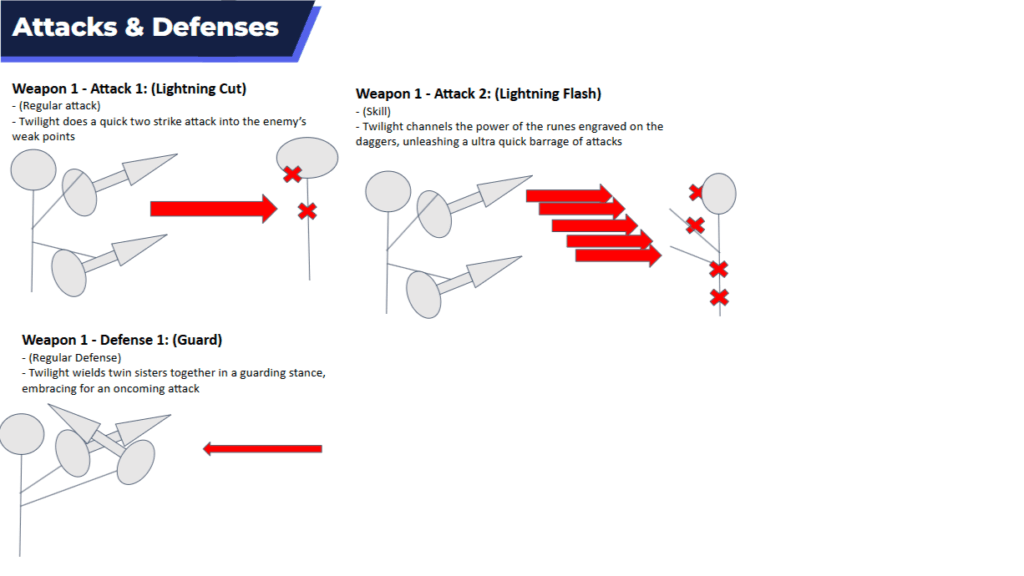 Attacks & Defenses

Weapon 1 - Attack 1: (Lightning Cut)
- (Regular attack)
- Twilight does a quick two strike attack into the enemy's weak points

Weapon 1 - Attack 2: (Lightning Flash)
- (Skill)
- Twilight channels the power of the runes engraved on the daggers, unleashing a ultra quick barrage of attacks

Weapon 1 - Defense 1: (Guard)
- (Regular Defense)
- Twilight wields twin sisters together in a guarding stance, embracing for an oncoming attack